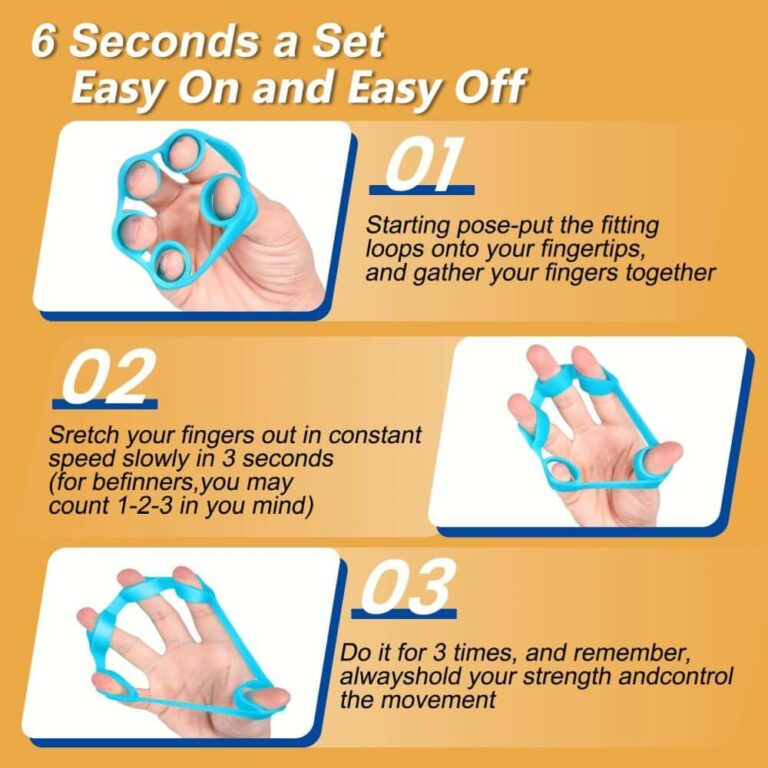 6 Seconds a Set
Easy On and Easy Off

01

Starting pose-put the fitting loops onto your fingertips, and gather your fingers together

02

Sretch your fingers out in constant speed slowly in 3 seconds (for befinners,you may count 1-2-3 in you mind)

03

Do it for 3 times, and remember, alwayshold your strength andcontrol the movement